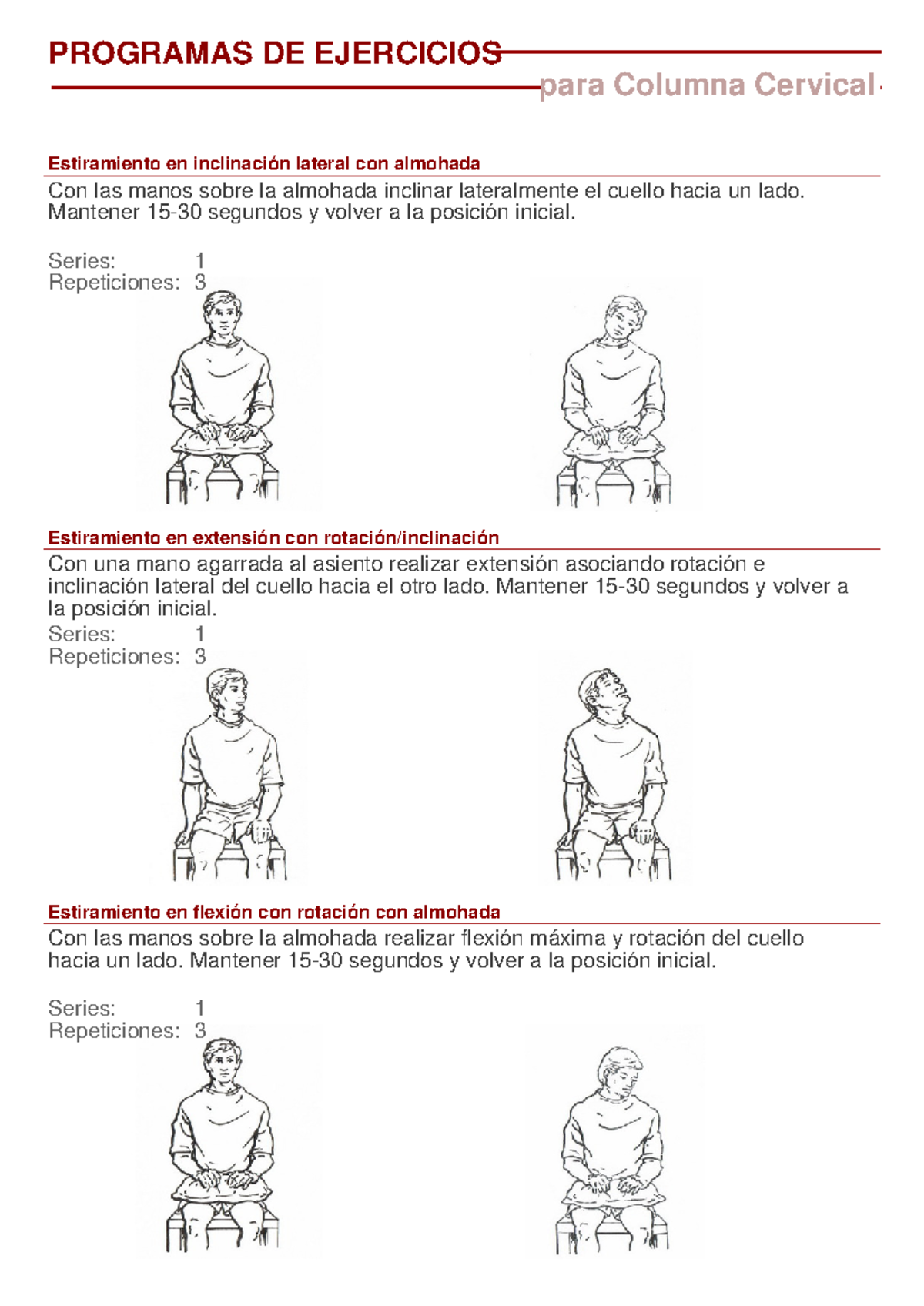 PROGRAMAS DE EJERCICIOS
para Columna Cervical

Estiramiento en inclinación lateral con almohada

Con las manos sobre la almohada inclinar lateralmente el cuello hacia un lado. Mantener 15-30 segundos y volver a la posición inicial.

Series: 1
Repeticiones: 3

Estiramiento en extensión con rotación/inclinación

Con una mano agarrada al asiento realizar extensión asociando rotación e inclinación lateral del cuello hacia el otro lado. Mantener 15-30 segundos y volver a la posición inicial.

Series: 1
Repeticiones: 3

Estiramiento en flexión con rotación con almohada

Con las manos sobre la almohada realizar flexión máxima y rotación del cuello hacia un lado. Mantener 15-30 segundos y volver a la posición inicial.

Series: 1
Repeticiones: 3